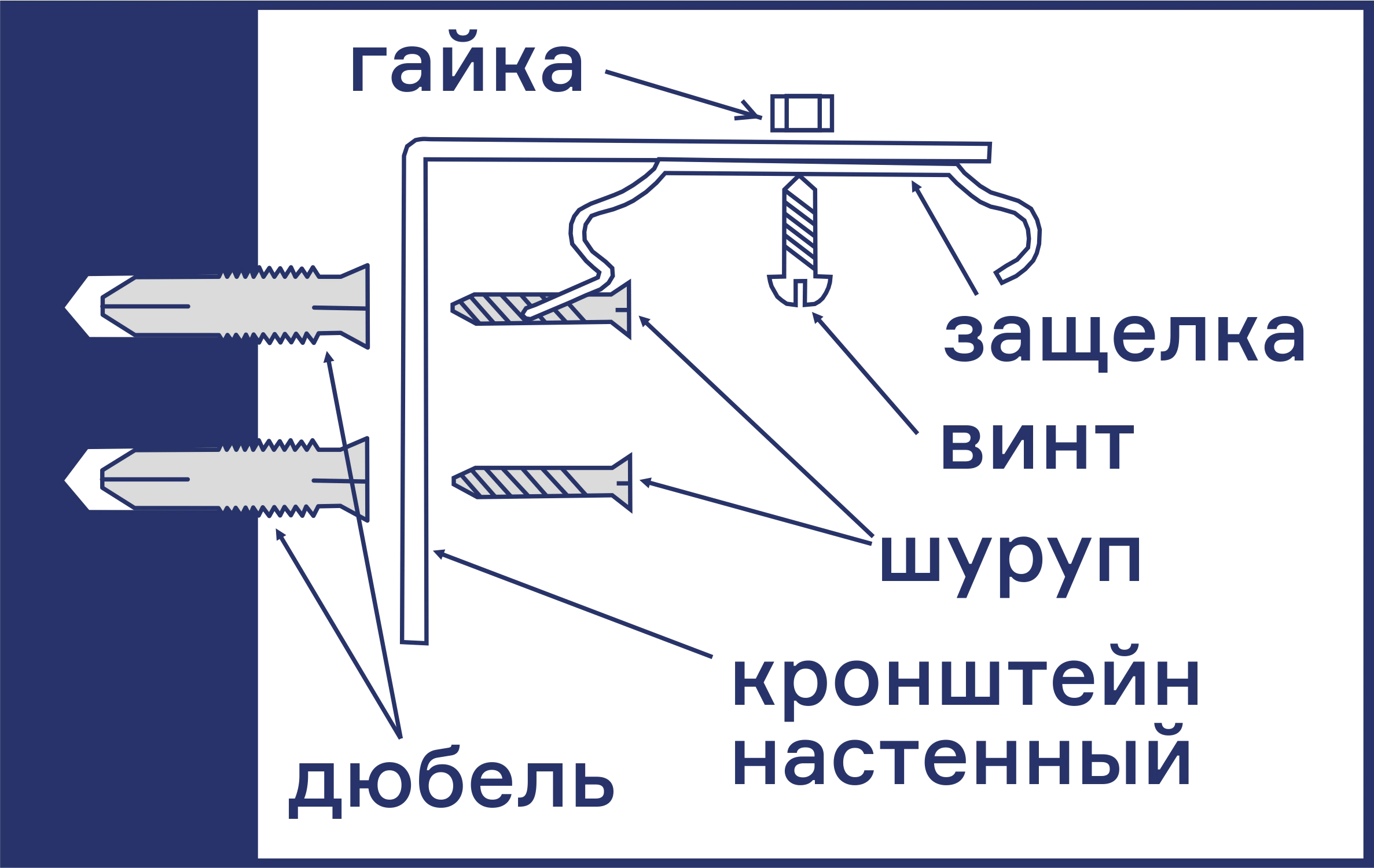 гайка

защелка

винт

шуруп

кронштейн настенный

дюбель